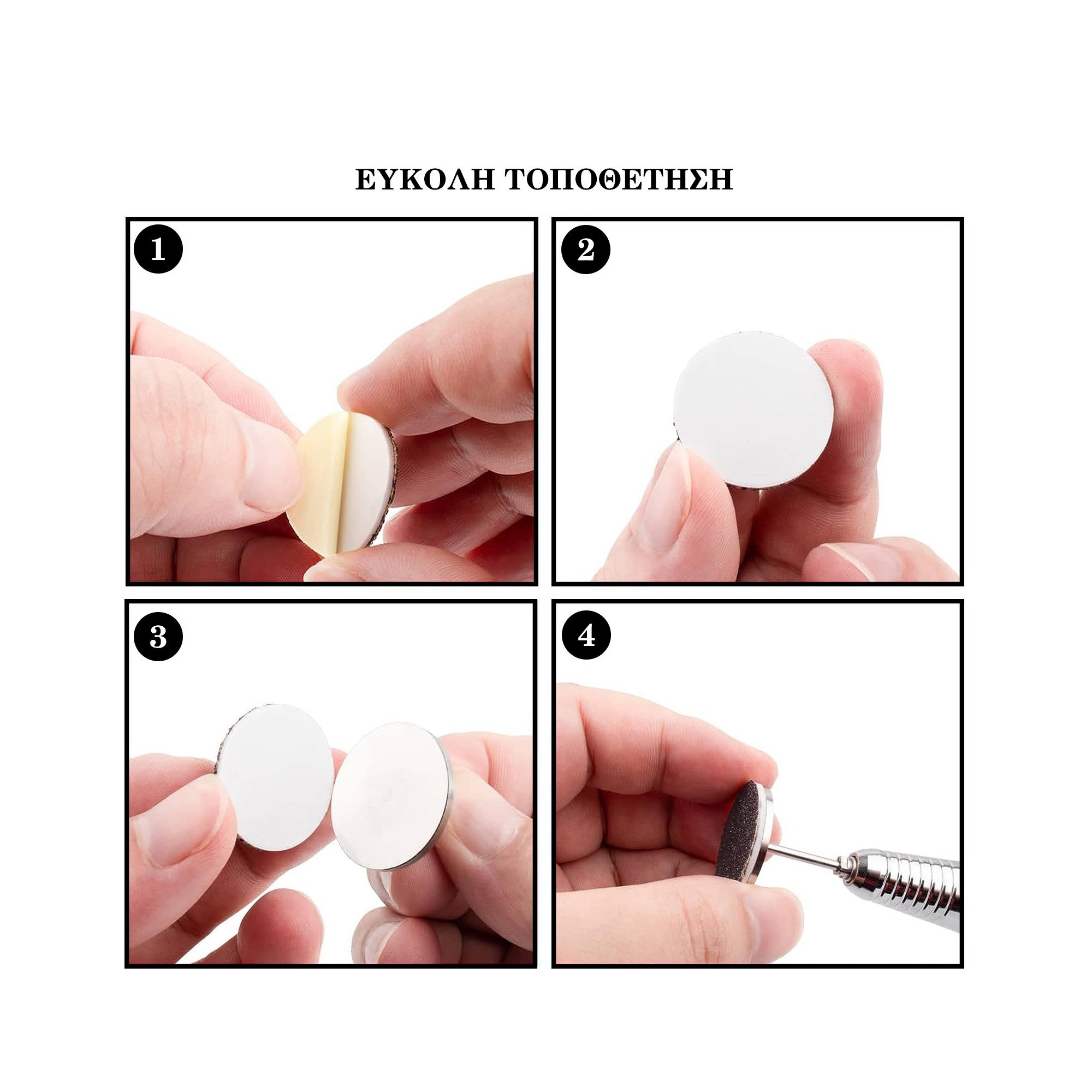 ΕΥΚΟΛΗ ΤΟΠΟΘΕΤΗΣΗ

1

2

3

4